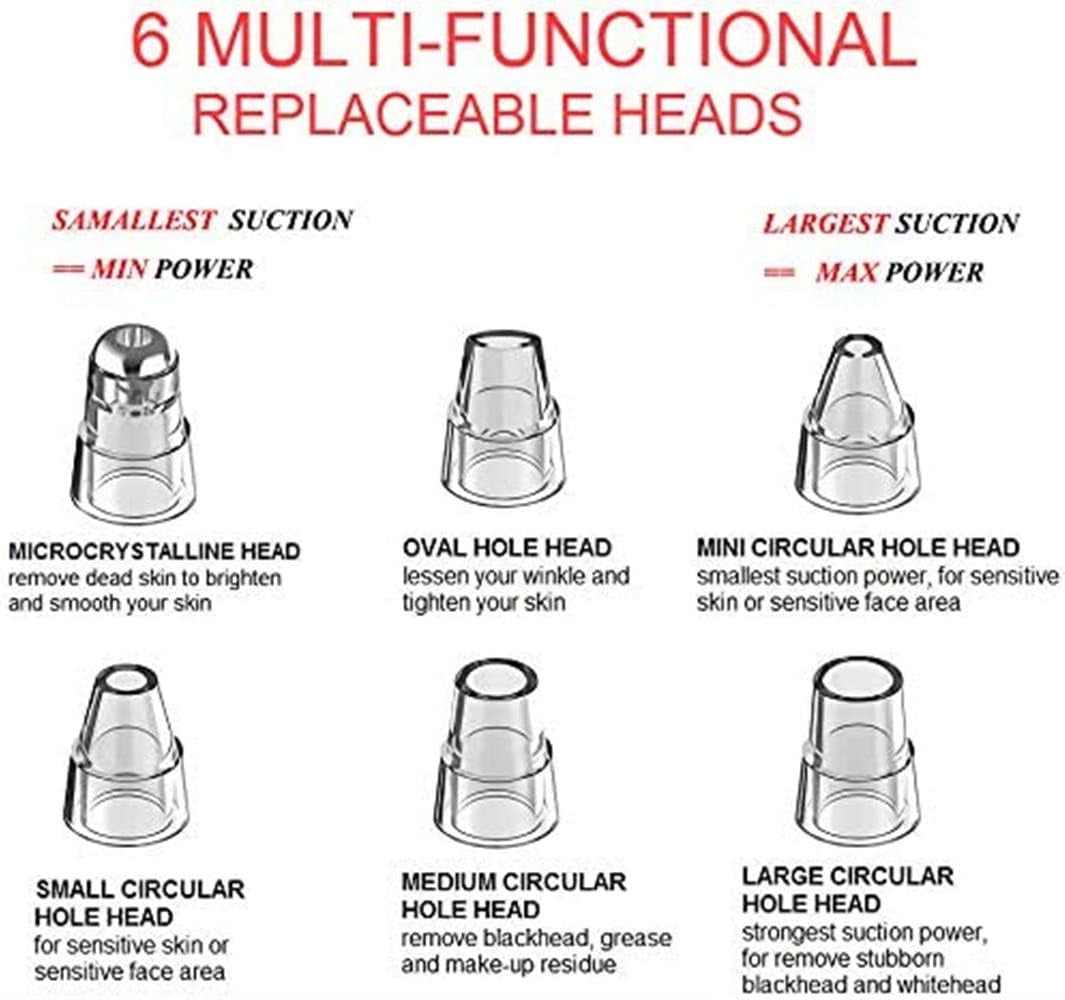 6 MULTI-FUNCTIONAL
REPLACEABLE HEADS

SAMALLEST SUCTION
== MIN POWER

LARGEST SUCTION
== MAX POWER

MICROCRYSTALLINE HEAD
remove dead skin to brighten and smooth your skin

OVAL HOLE HEAD
lessen your winkle and tighten your skin

MINI CIRCULAR HOLE HEAD
smallest suction power, for sensitive skin or sensitive face area

SMALL CIRCULAR HOLE HEAD
for sensitive skin or sensitive face area

MEDIUM CIRCULAR HOLE HEAD
remove blackhead, grease and make-up residue

LARGE CIRCULAR HOLE HEAD
strongest suction power, for remove stubborn blackhead and whitehead