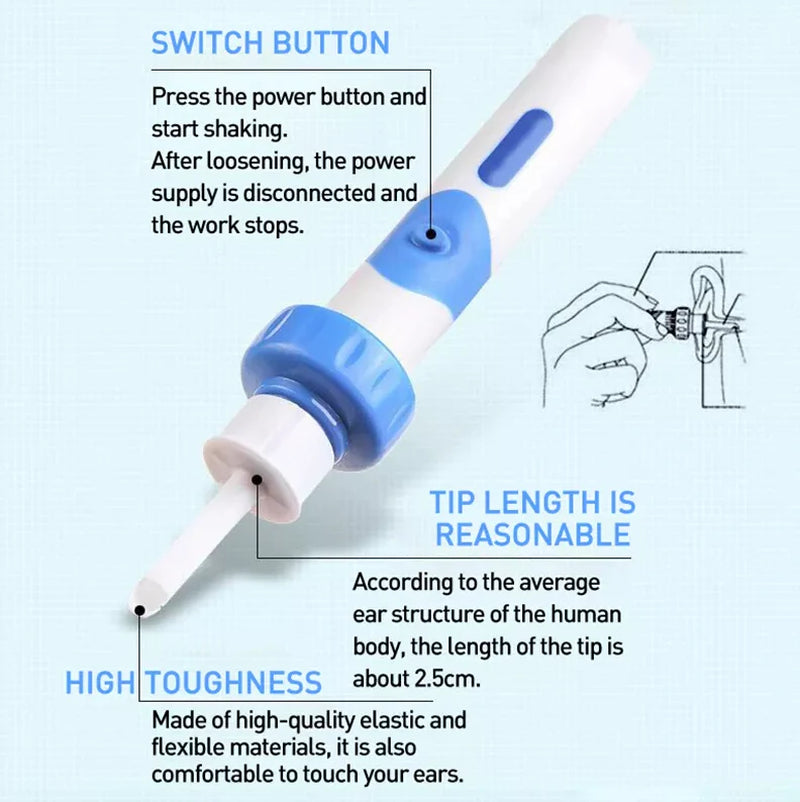 SWITCH BUTTON

Press the power button and start shaking.
After loosening, the power supply is disconnected and the work stops.

TIP LENGTH IS REASONABLE

According to the average ear structure of the human body, the length of the tip is about 2.5cm.

HIGH TOUGHNESS

Made of high-quality elastic and flexible materials, it is also comfortable to touch your ears.